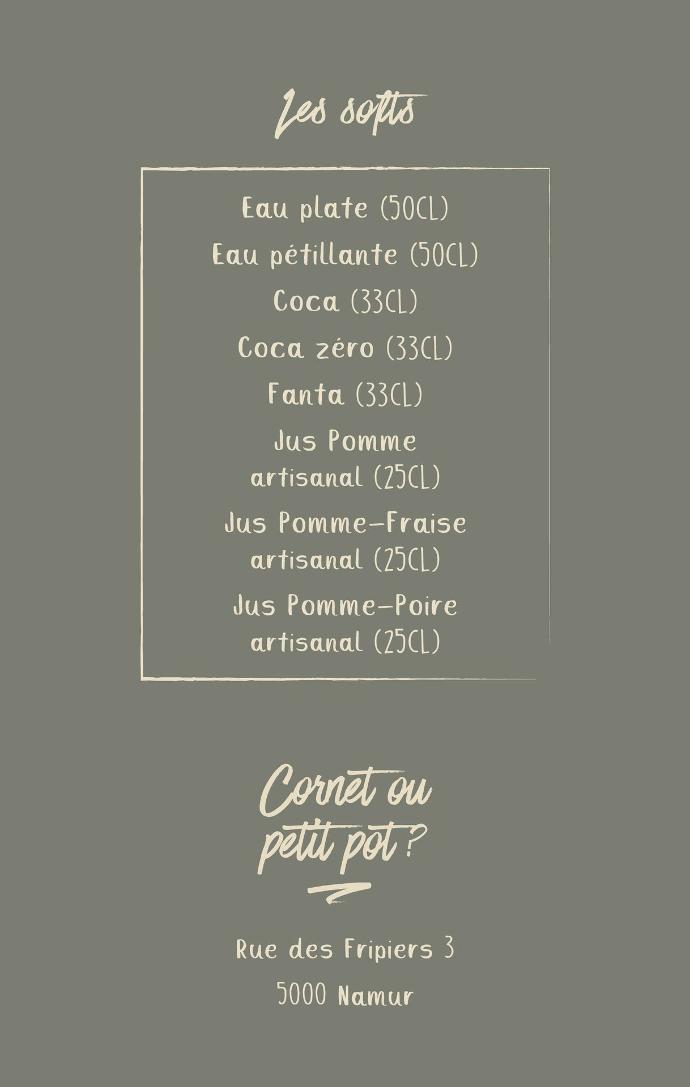 Les softs

Eau plate (50CL)
Eau pétillante (50CL)
Coca (33CL)
Coca zéro (33CL)
Fanta (33CL)
Jus Pomme artisanal (25CL)
Jus Pomme-Fraise artisanal (25CL)
Jus Pomme-Poire artisanal (25CL)

Cornet ou petit pot ?

Rue des Fripiers 3
5000 Namur